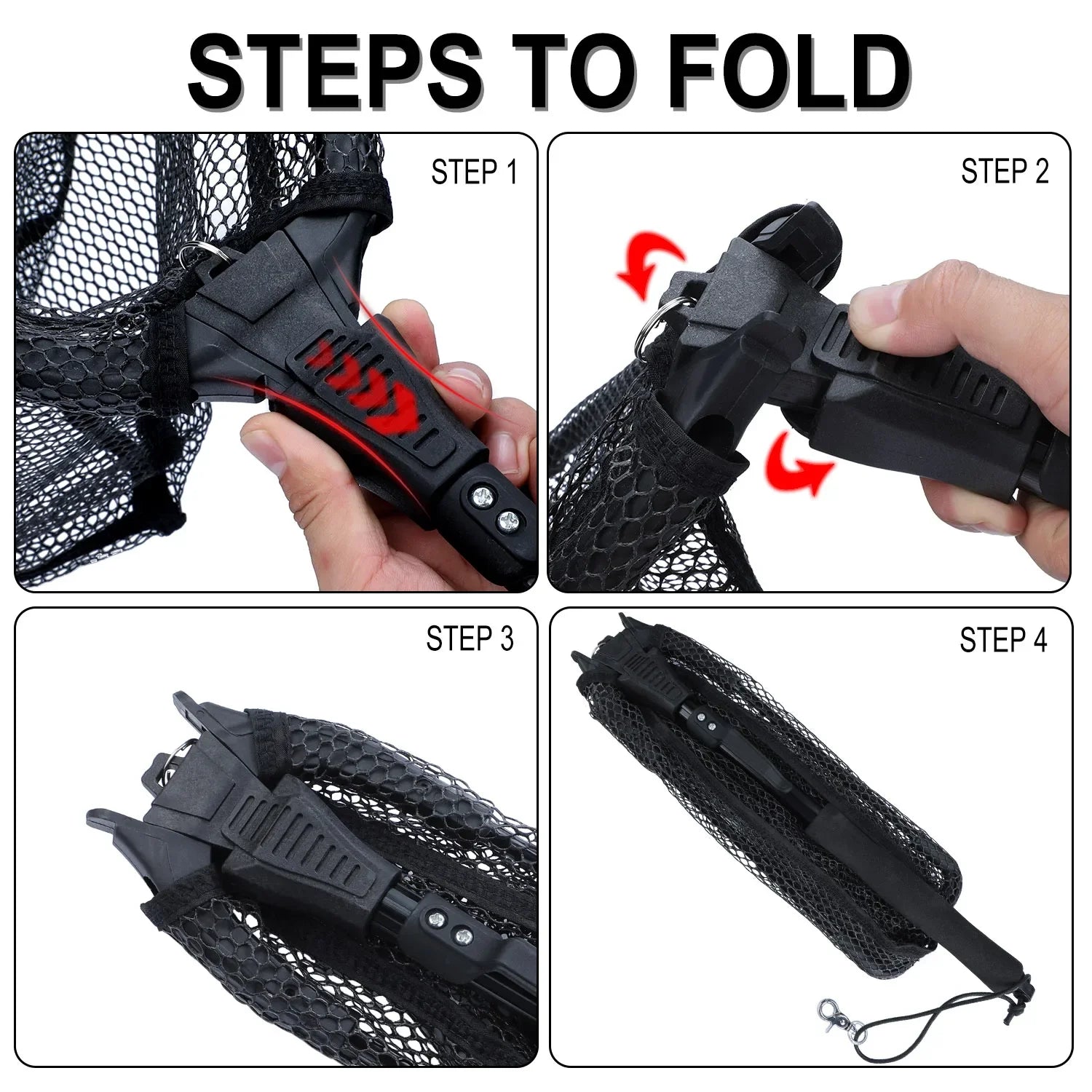 STEPS TO FOLD

STEP 1

STEP 2

STEP 3

STEP 4